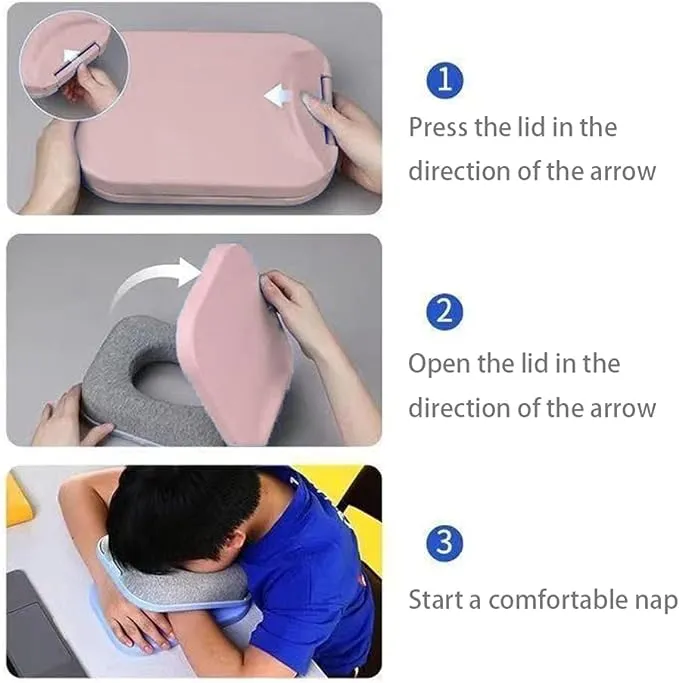 1
Press the lid in the direction of the arrow

2
Open the lid in the direction of the arrow

3
Start a comfortable nap